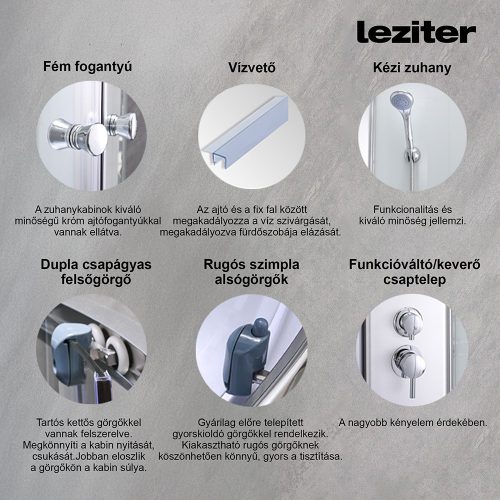 leziter

Fém fogantyú

A zuhanykabinok kiváló minőségű króm ajtófogantyúkkal vannak ellátva.

Vízvető

Az ajtó és a fix fal között megakadályozza a víz szivárgását, megakadályozva fürdőszobája elázását.

Kézi zuhany

Funkcionalitás és kiváló minőség jellemzi.

Dupla csapágyas felsőgörgő

Tartós kettős görgőkkel vannak felszerelve. Megkönnyíti a kabin nyitását, csukását.Jobban eloszlik a görgőkön a kabin súlya.

Rugós szimpla alsógörgők

Gyárilag előre telepített gyorskioldó görgőkkel rendelkezik. Kiakasztható rugós görgőknek köszönhetően könnyű, gyors a tisztítása.

Funkcióváltó/keverő csaptelep

A nagyobb kényelem érdekében.